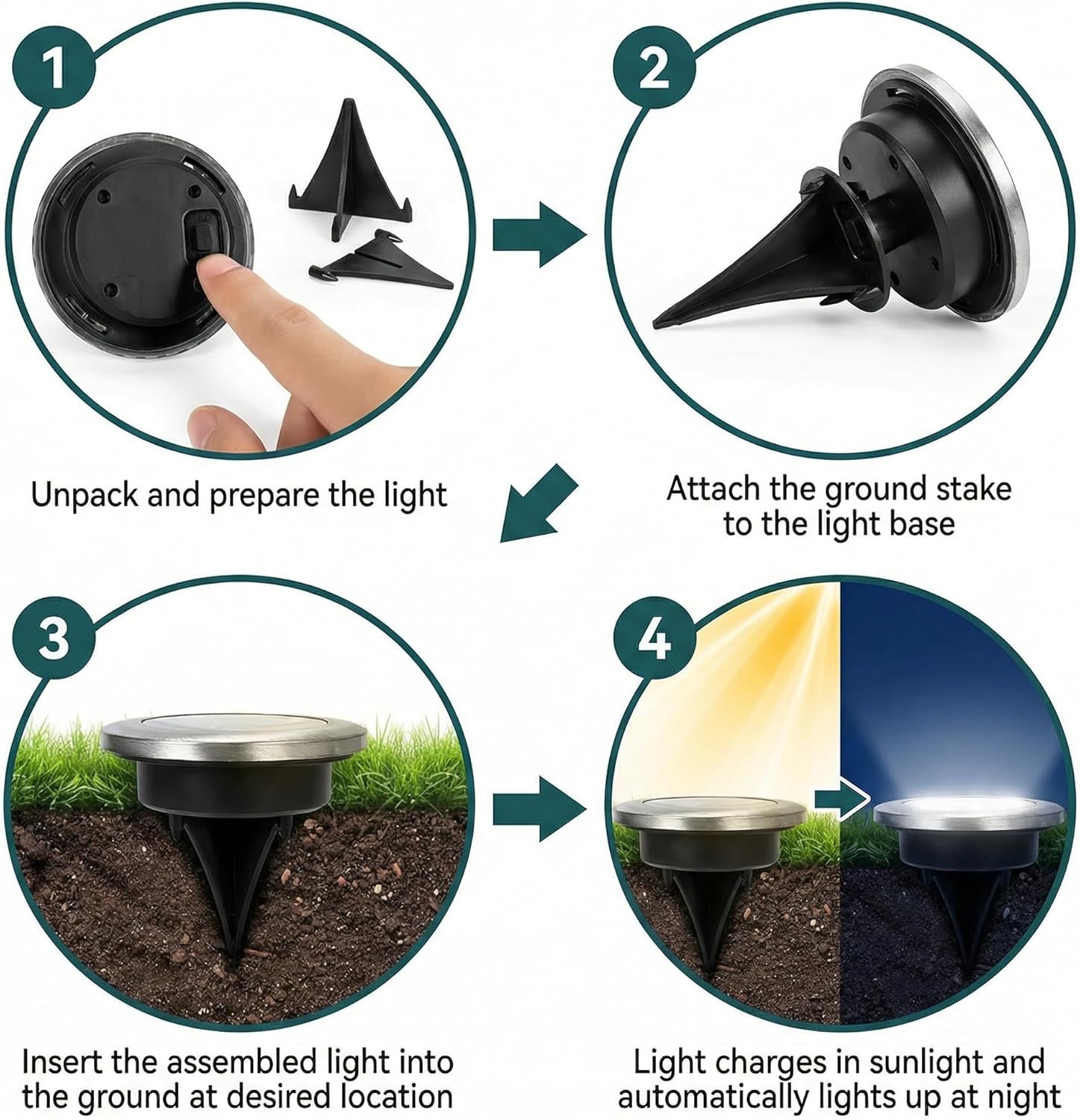 1

Unpack and prepare the light

2

Attach the ground stake to the light base

3

Insert the assembled light into the ground at desired location

4

Light charges in sunlight and automatically lights up at night